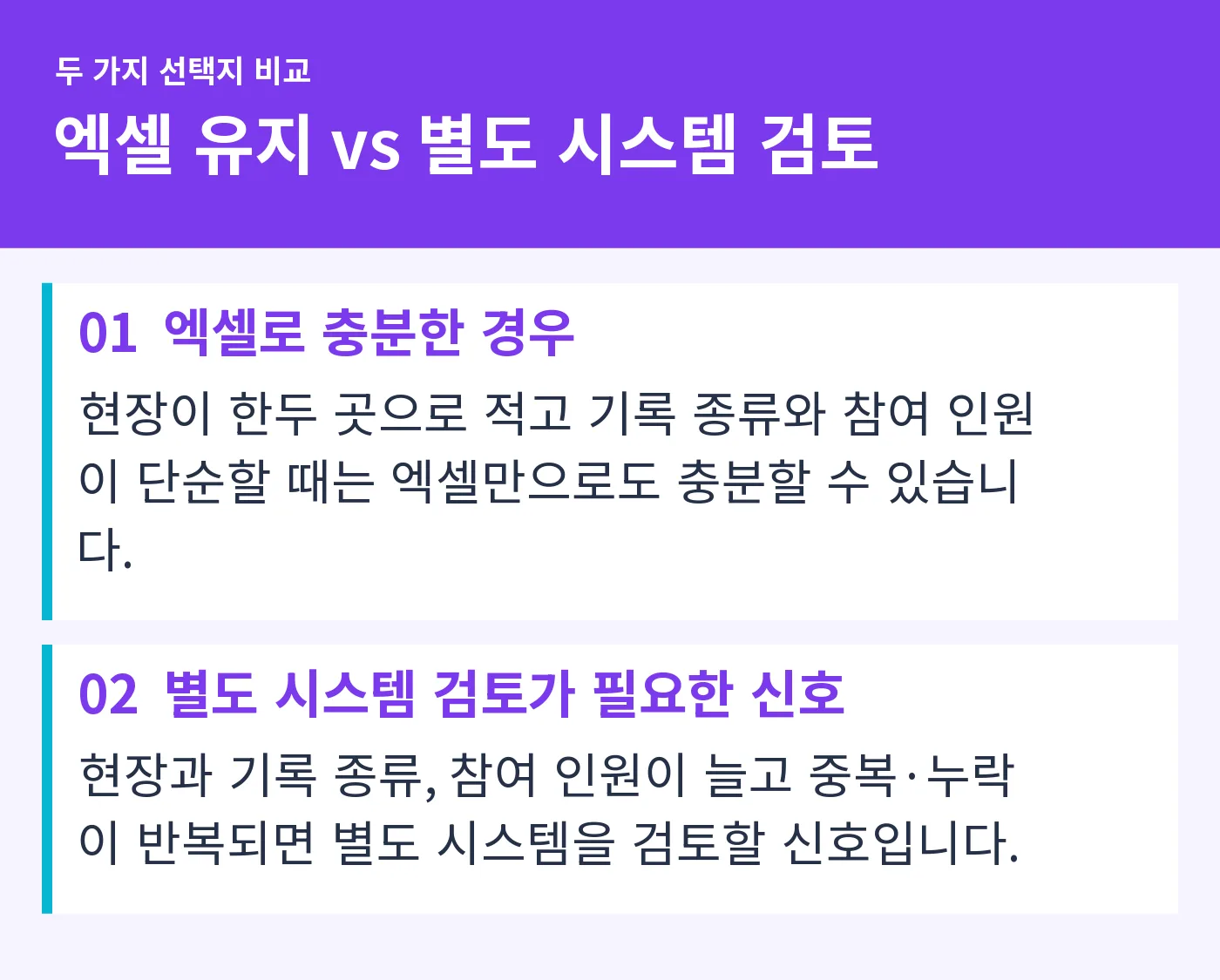 두 가지 선택지 비교

엑셀 유지 vs 별도 시스템 검토

01 엑셀로 충분한 경우

현장이 한두 곳으로 적고 기록 종류와 참여 인원이 단순할 때는 엑셀만으로도 충분할 수 있습니다.

02 별도 시스템 검토가 필요한 신호

현장과 기록 종류, 참여 인원이 늘고 중복·누락이 반복되면 별도 시스템을 검토할 신호입니다.