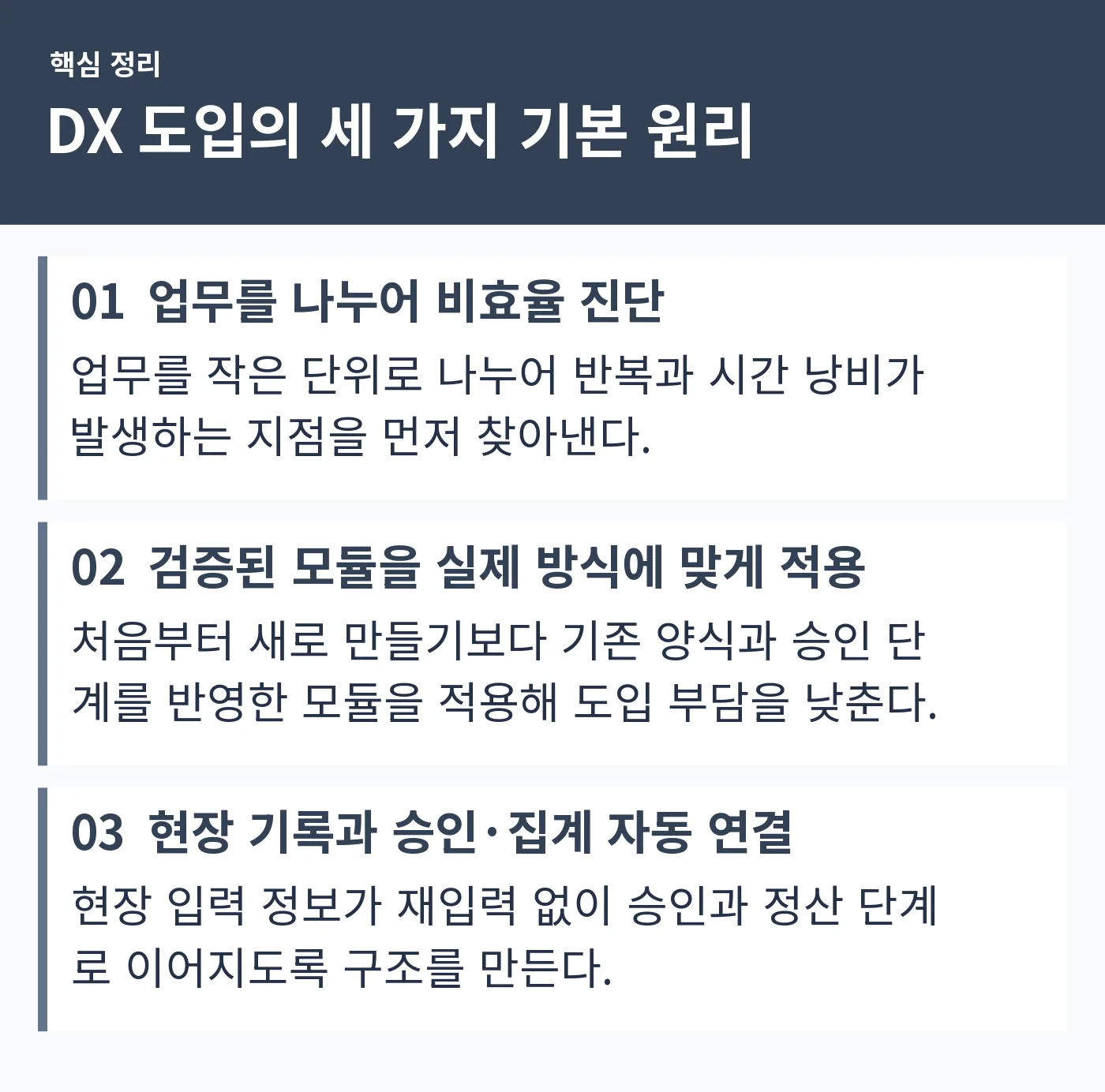 핵심 정리

DX 도입의 세 가지 기본 원리

01 업무를 나누어 비효율 진단

업무를 작은 단위로 나누어 반복과 시간 낭비가 발생하는 지점을 먼저 찾아낸다.

02 검증된 모듈을 실제 방식에 맞게 적용

처음부터 새로 만들기보다 기존 양식과 승인 단계를 반영한 모듈을 적용해 도입 부담을 낮춘다.

03 현장 기록과 승인·집계 자동 연결

현장 입력 정보가 재입력 없이 승인과 정산 단계로 이어지도록 구조를 만든다.