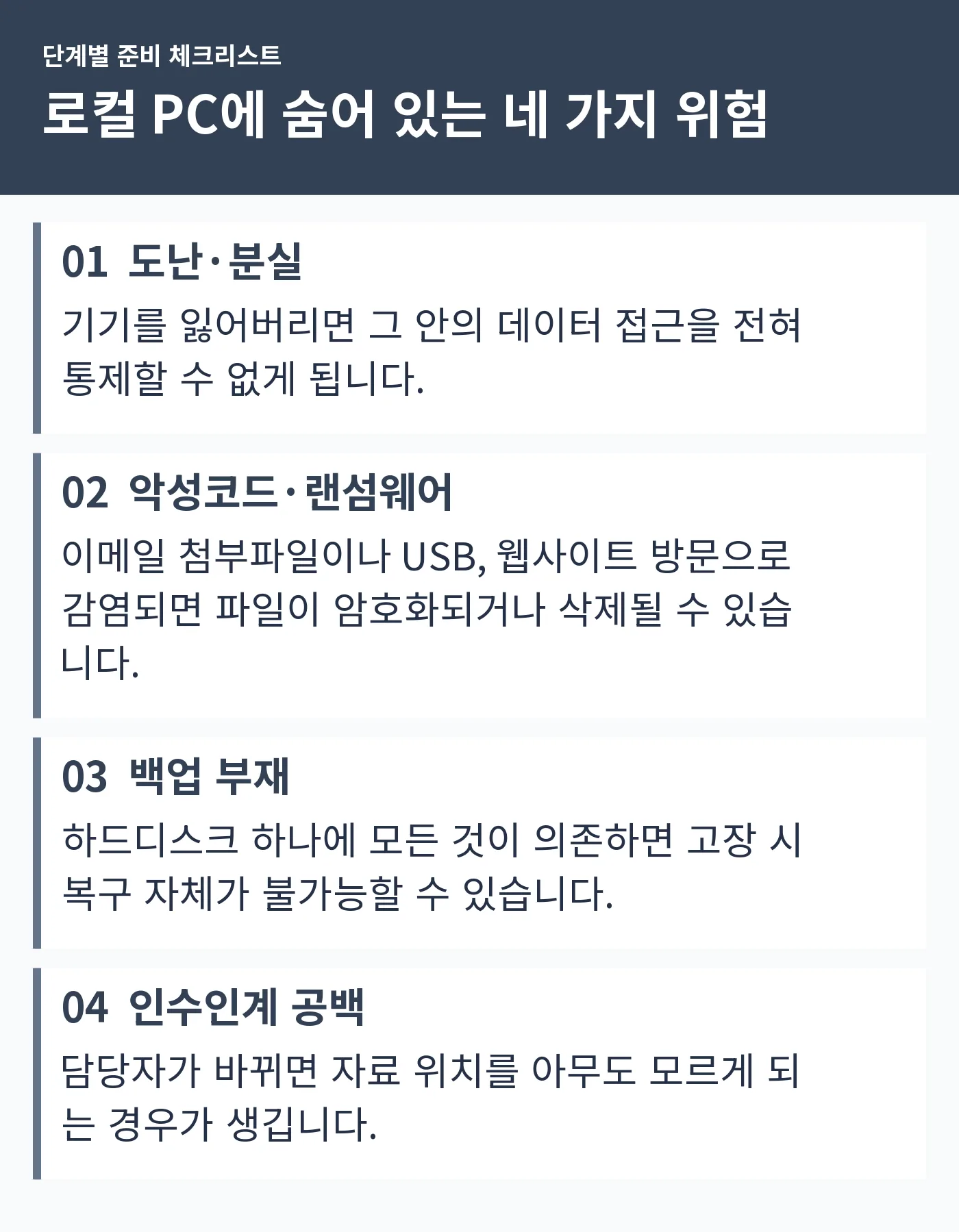 단계별 준비 체크리스트

로컬 PC에 숨어 있는 네 가지 위험

01 도난·분실

기기를 잃어버리면 그 안의 데이터 접근을 전혀 통제할 수 없게 됩니다.

02 악성코드·랜섬웨어

이메일 첨부파일이나 USB, 웹사이트 방문으로 감염되면 파일이 암호화되거나 삭제될 수 있습니다.

03 백업 부재

하드디스크 하나에 모든 것이 의존하면 고장 시 복구 자체가 불가능할 수 있습니다.

04 인수인계 공백

담당자가 바뀌면 자료 위치를 아무도 모르게 되는 경우가 생깁니다.