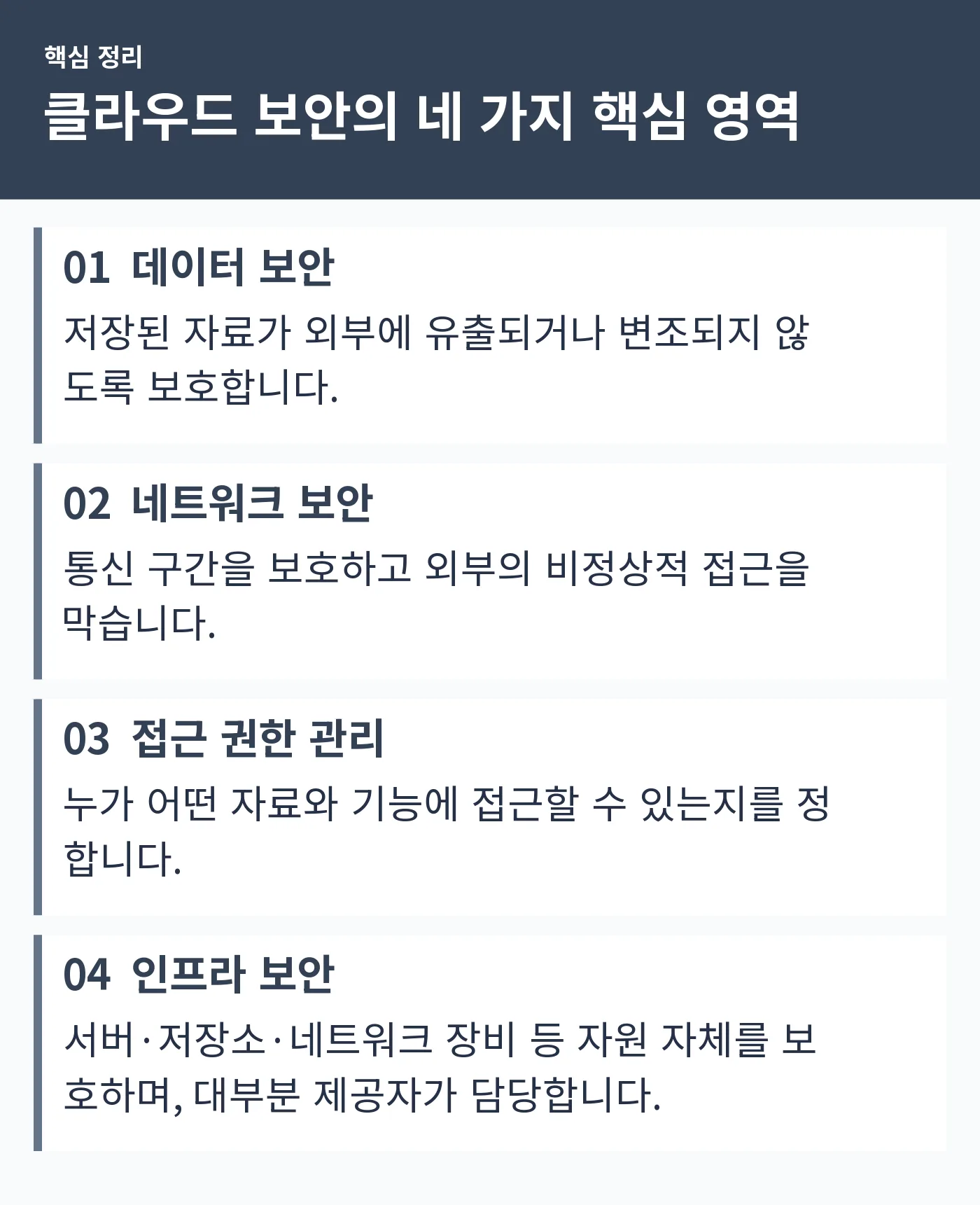 핵심 정리

클라우드 보안의 네 가지 핵심 영역

01 데이터 보안

저장된 자료가 외부에 유출되거나 변조되지 않도록 보호합니다.

02 네트워크 보안

통신 구간을 보호하고 외부의 비정상적 접근을 막습니다.

03 접근 권한 관리

누가 어떤 자료와 기능에 접근할 수 있는지를 정합니다.

04 인프라 보안

서버·저장소·네트워크 장비 등 자원 자체를 보호하며, 대부분 제공자가 담당합니다.